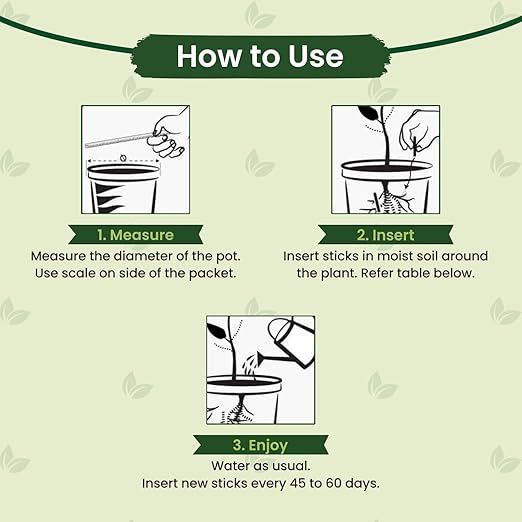 How to Use

1. Measure
Measure the diameter of the pot. Use scale on side of the packet.

2. Insert
Insert sticks in moist soil around the plant. Refer table below.

3. Enjoy
Water as usual. Insert new sticks every 45 to 60 days.